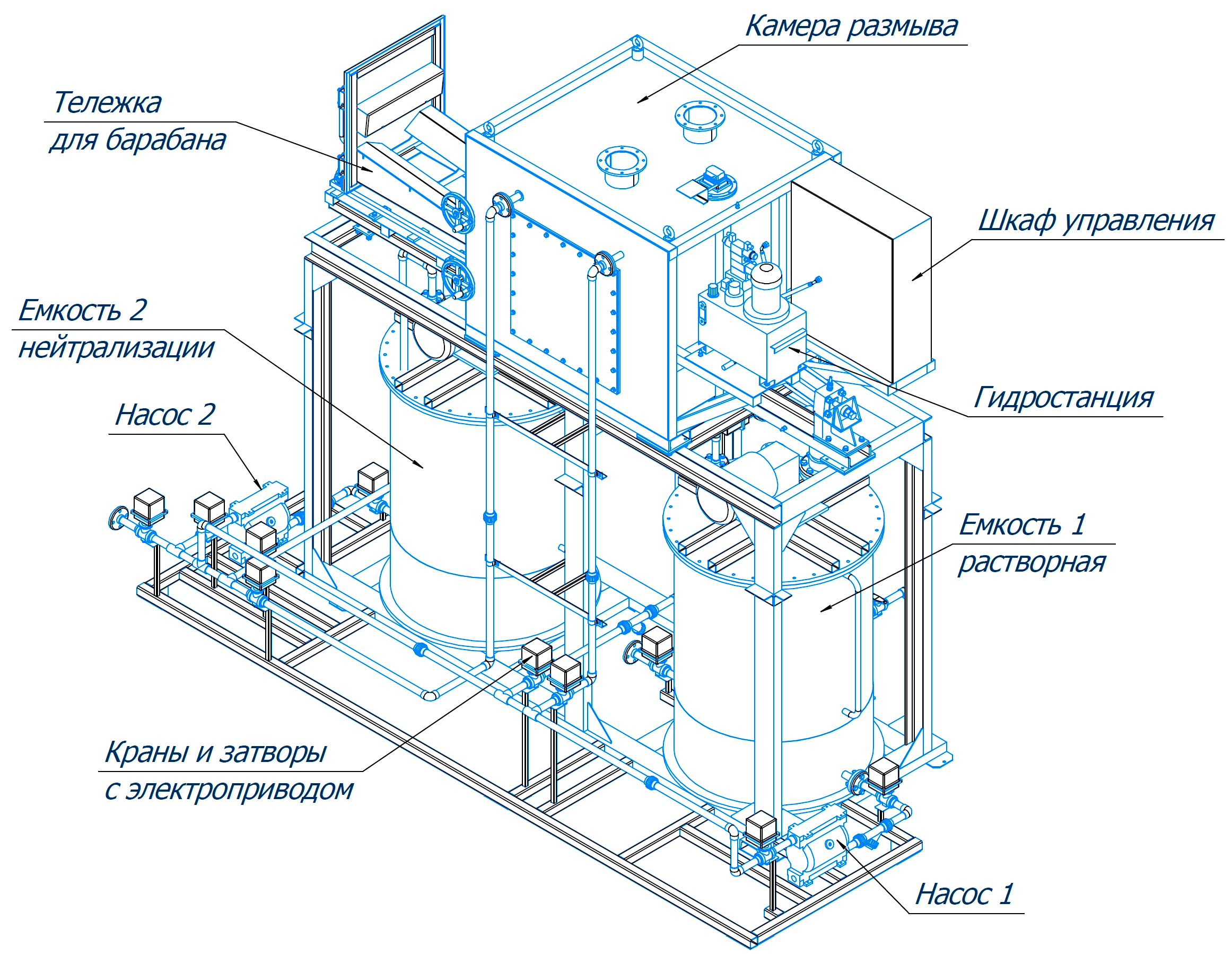 Камера размыва

Тележка
для барабана

Шкаф управления

Емкость 2
нейтрализации

Гидростанция

Насос 2

Емкость 1
растворная

Краны и затворы
с электроприводом

Насос 1